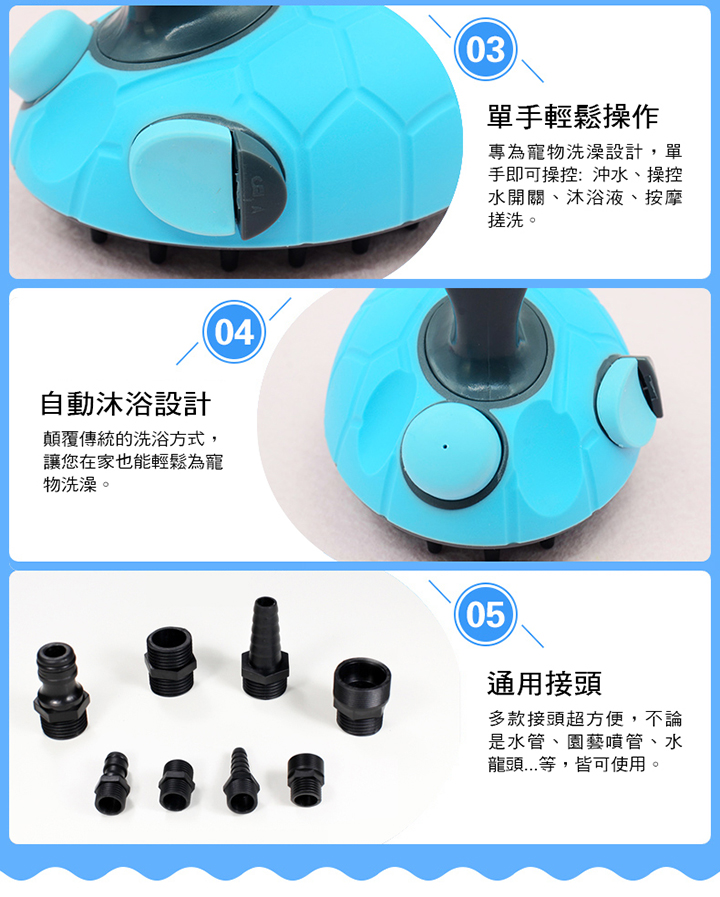 03

單手輕鬆操作

專為寵物洗澡設計，單手即可操控: 沖水、操控水開關、沐浴液、按摩搓洗。

04

自動沐浴設計

顛覆傳統的洗浴方式，讓您在家也能輕鬆為寵物洗澡。

05

通用接頭

多款接頭超方便，不論是水管、園藝噴管、水龍頭...等，皆可使用。